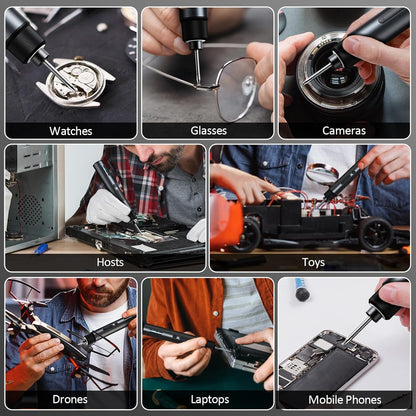 Watches

Glasses

Cameras

Hosts

Toys

Drones

Laptops

Mobile Phones