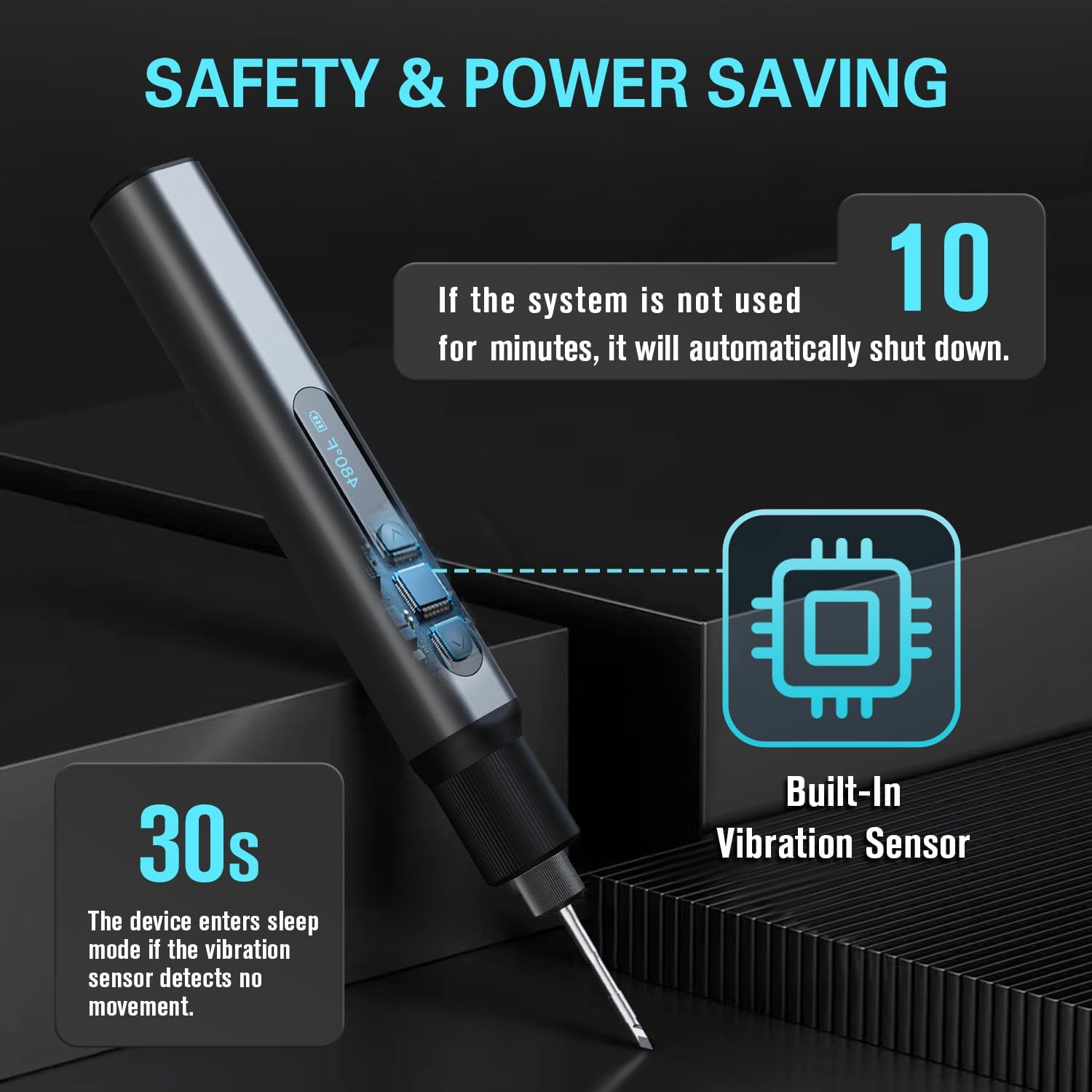 SAFETY & POWER SAVING

10

If the system is not used for minutes, it will automatically shut down.

480°F

Built-In Vibration Sensor

30s

The device enters sleep mode if the vibration sensor detects no movement.