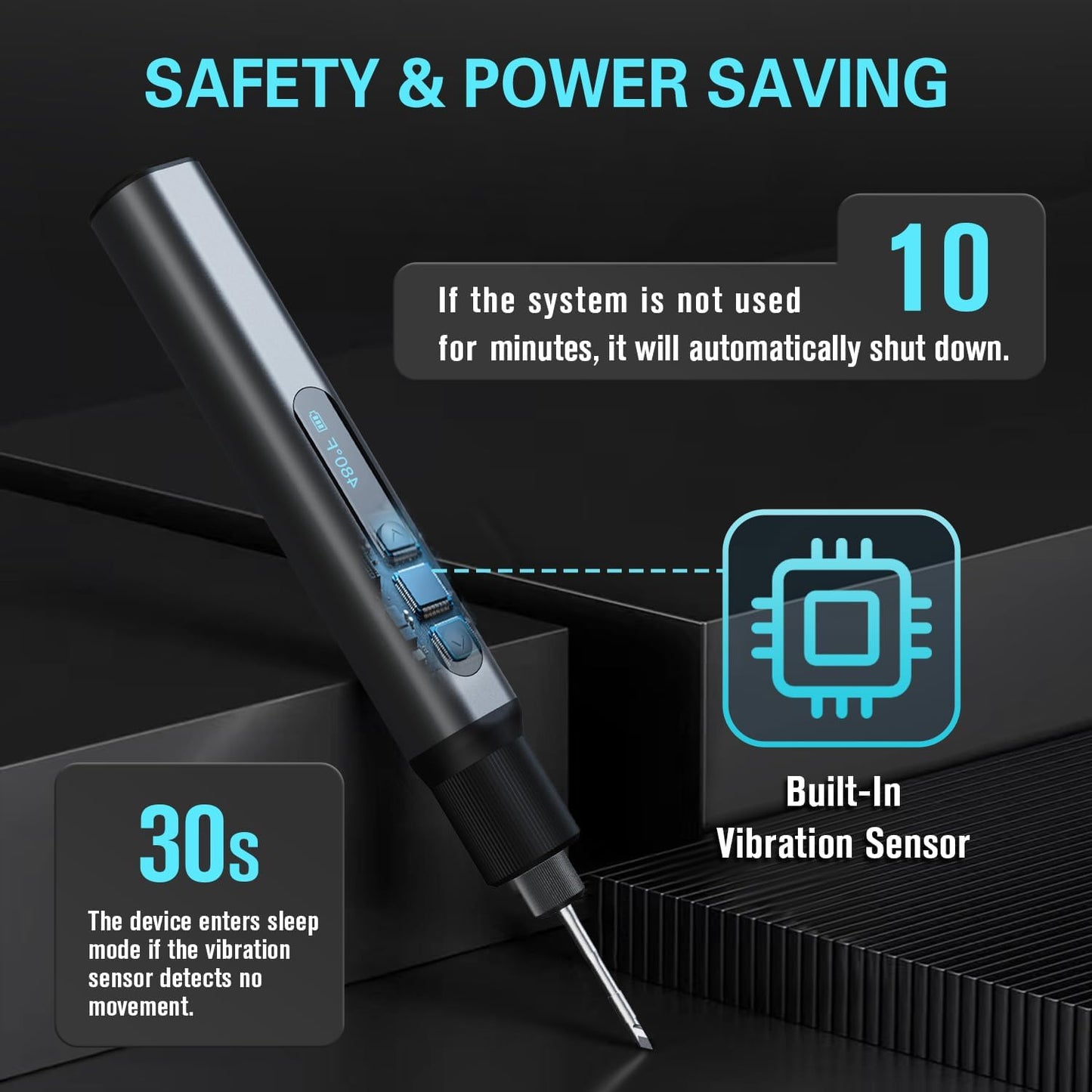 SAFETY & POWER SAVING

10

If the system is not used for minutes, it will automatically shut down.

480°F

Built-In Vibration Sensor

30s

The device enters sleep mode if the vibration sensor detects no movement.