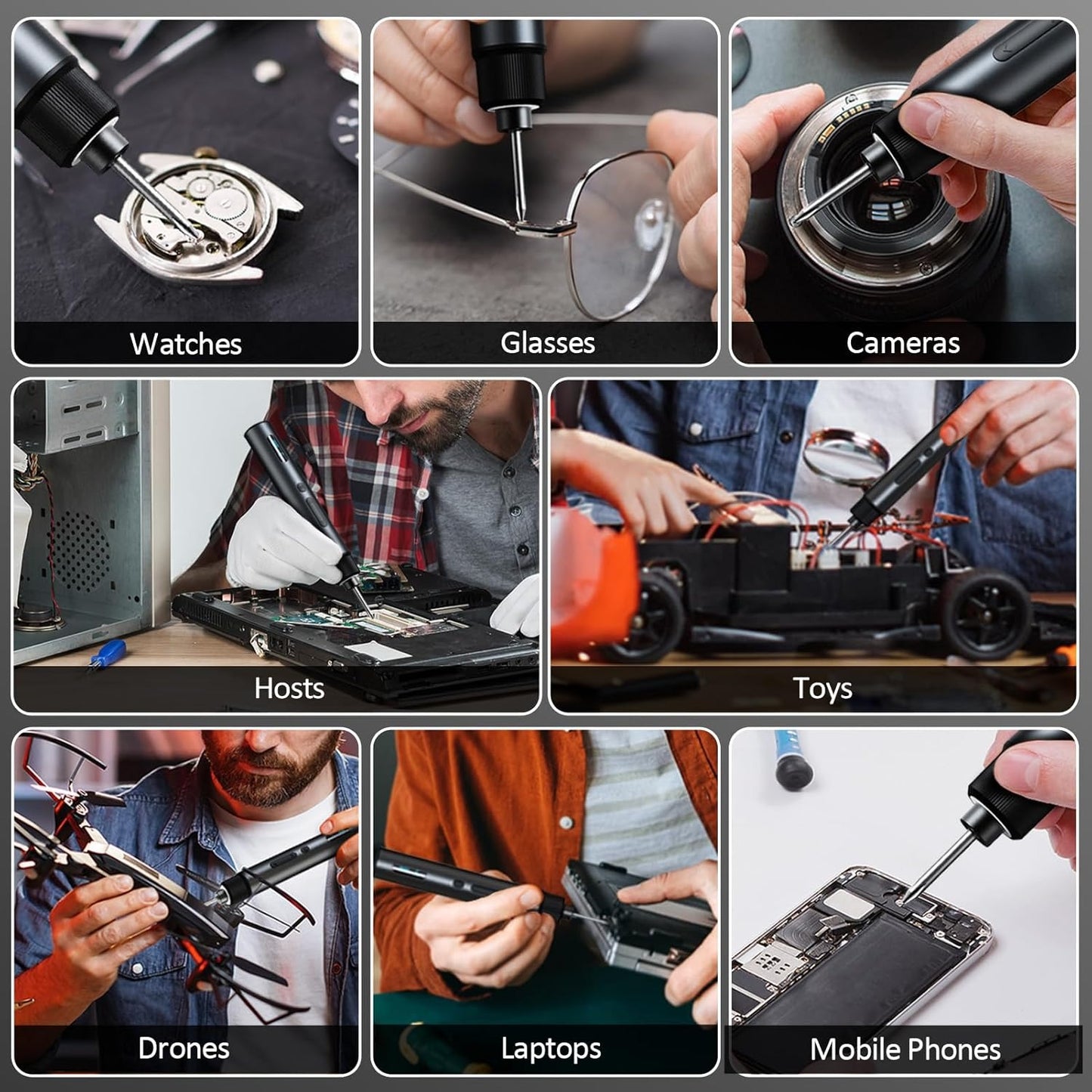 Watches

Glasses

Cameras

Hosts

Toys

Drones

Laptops

Mobile Phones